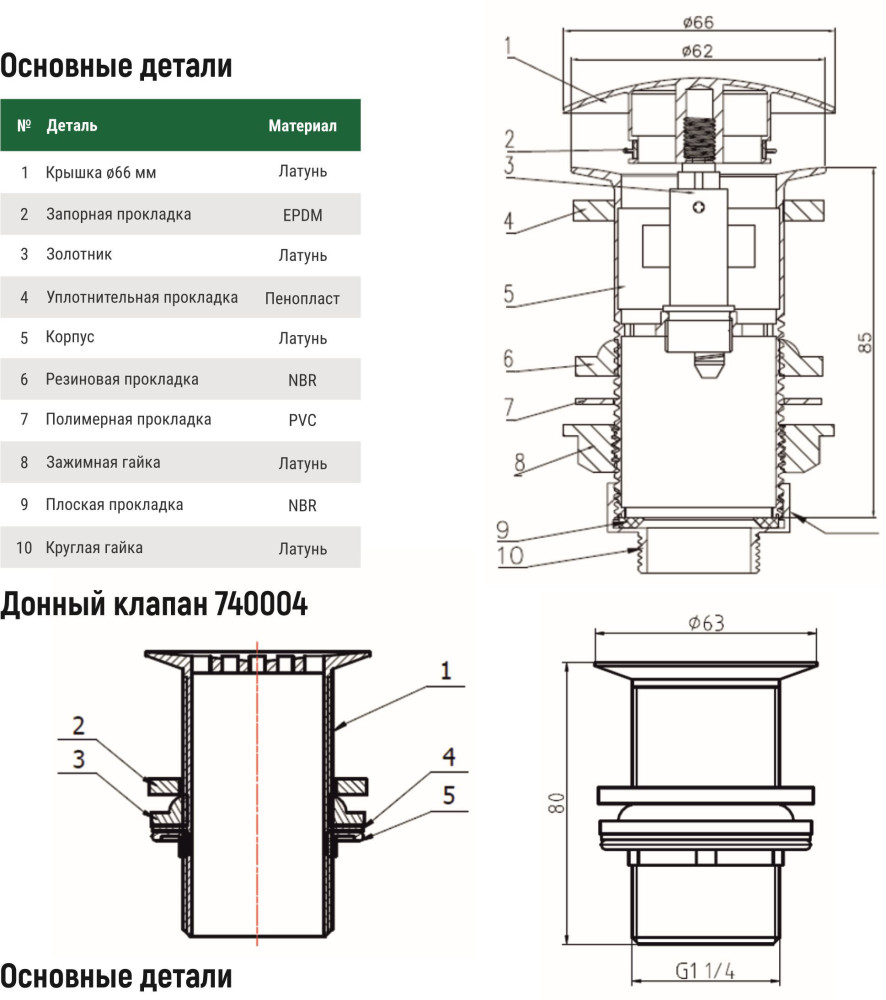 Основные детали

| № | Деталь | Материал |
|---|---|---|
| 1 | Крышка ø66 мм | Латунь |
| 2 | Запорная прокладка | EPDM |
| 3 | Золотник | Латунь |
| 4 | Уплотнительная прокладка | Пенопласт |
| 5 | Корпус | Латунь |
| 6 | Резиновая прокладка | NBR |
| 7 | Полимерная прокладка | PVC |
| 8 | Зажимная гайка | Латунь |
| 9 | Плоская прокладка | NBR |
| 10 | Круглая гайка | Латунь |

ø66
ø62
1
2
3
4
5
6
7
8
9
10
85

Донный клапан 740004

1
2
3
4
5

ø63
80
G1 1/4

Основные детали