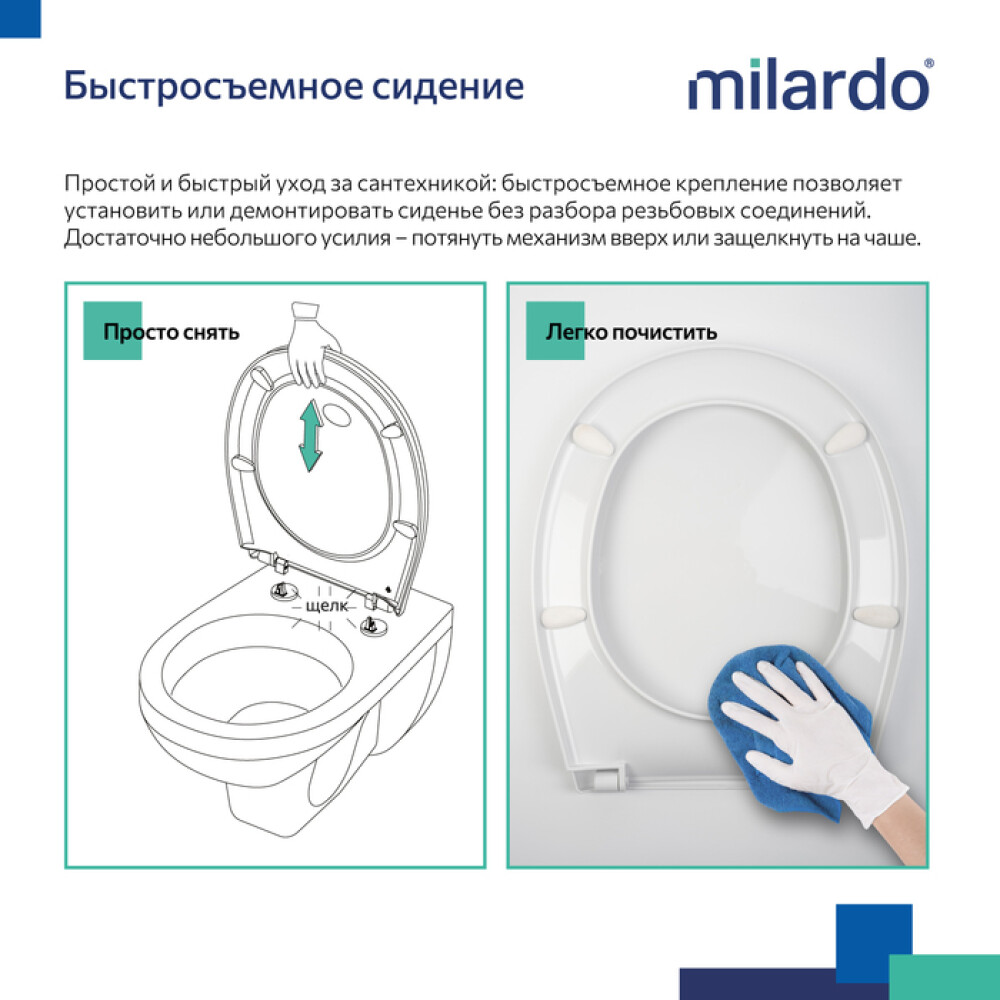 Быстросъемное сидение

milardo®

Простой и быстрый уход за сантехникой: быстросъемное крепление позволяет установить или демонтировать сиденье без разбора резьбовых соединений. Достаточно небольшого усилия – потянуть механизм вверх или защелкнуть на чаше.

Просто снять

щелк

Легко почистить