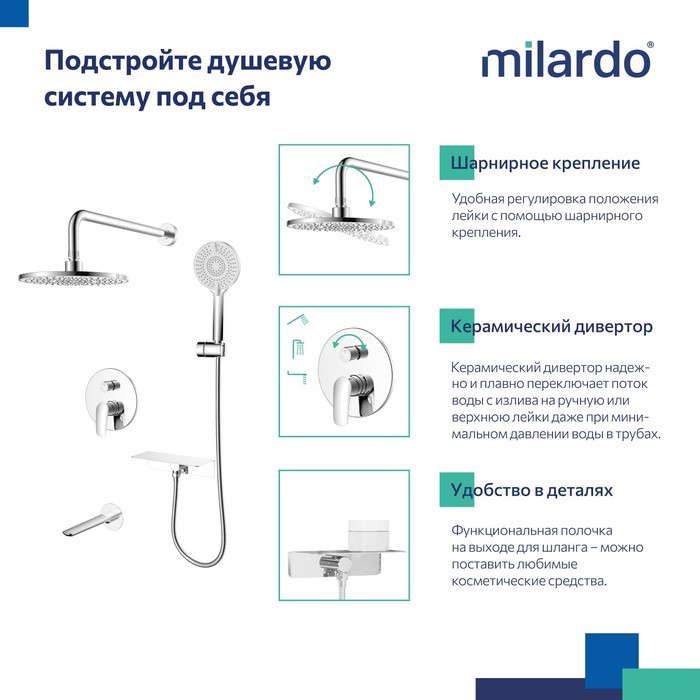 Подстройте душевую систему под себя

milardo®

Шарнирное крепление

Удобная регулировка положения лейки с помощью шарнирного крепления.

Керамический дивертор

Керамический дивертор надежно и плавно переключает поток воды с излива на ручную или верхнюю лейки даже при минимальном давлении воды в трубах.

Удобство в деталях

Функциональная полочка на выходе для шланга – можно поставить любимые косметические средства.