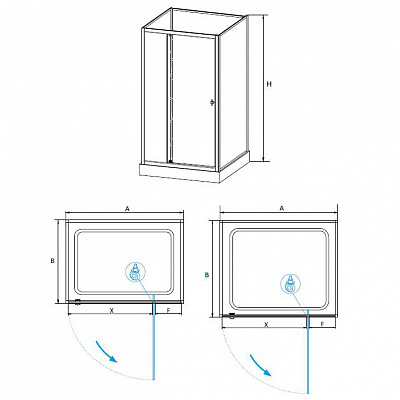 H

A

B

X

F

A

B

X

F