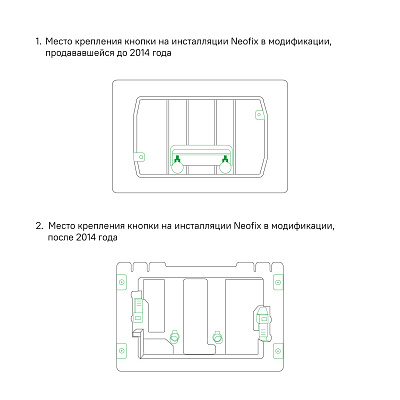 1. Место крепления кнопки на инсталляции Neofix в модификации, продававшейся до 2014 года

2. Место крепления кнопки на инсталляции Neofix в модификации, после 2014 года