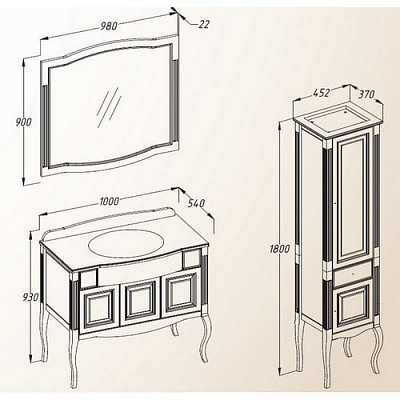 980
22
900
1000
540
930
452
370
1800