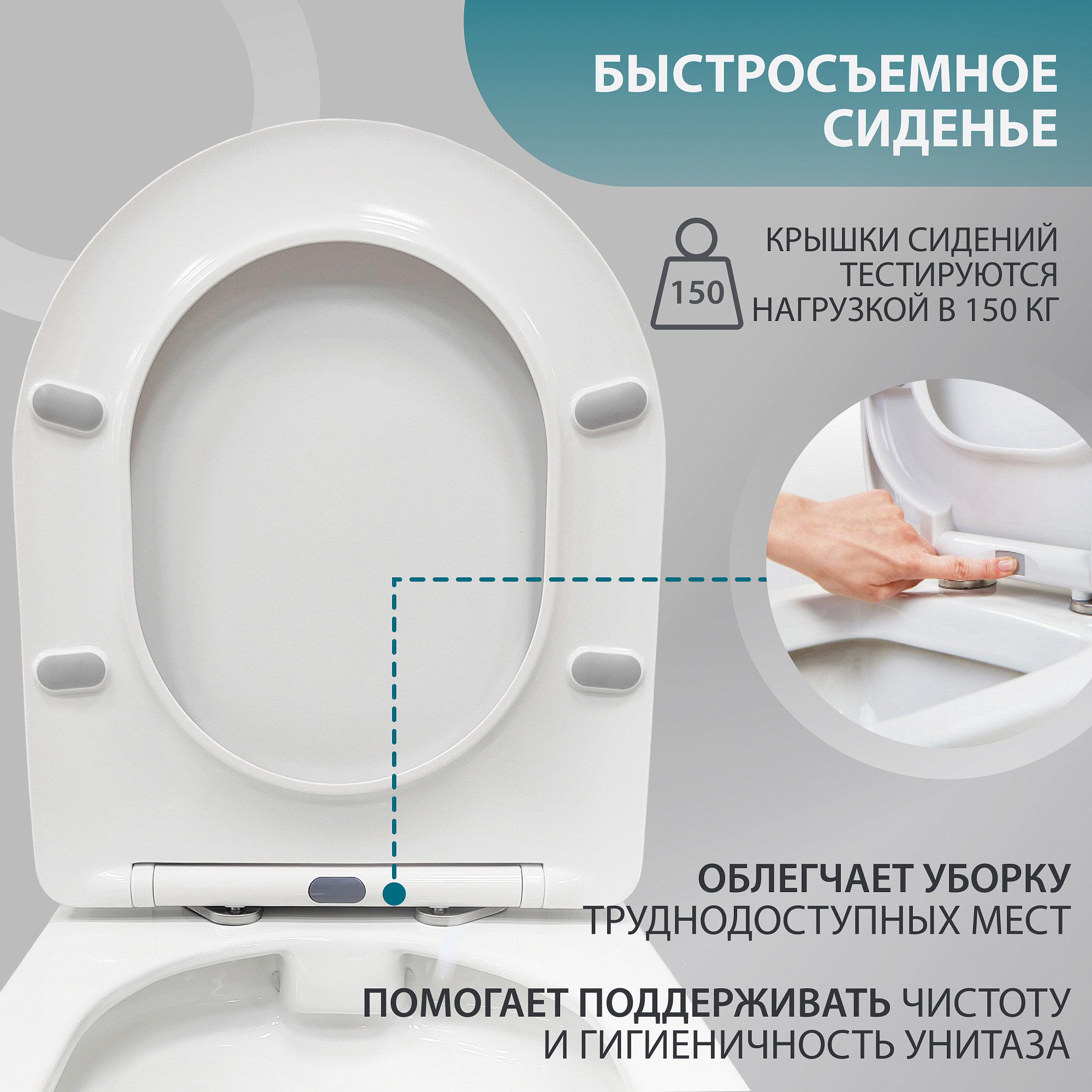 БЫСТРОСЪЕМНОЕ СИДЕНЬЕ

150

КРЫШКИ СИДЕНИЙ ТЕСТИРУЮТСЯ НАГРУЗКОЙ В 150 КГ

ОБЛЕГЧАЕТ УБОРКУ ТРУДНОДОСТУПНЫХ МЕСТ

ПОМОГАЕТ ПОДДЕРЖИВАТЬ ЧИСТОТУ И ГИГИЕНИЧНОСТЬ УНИТАЗА