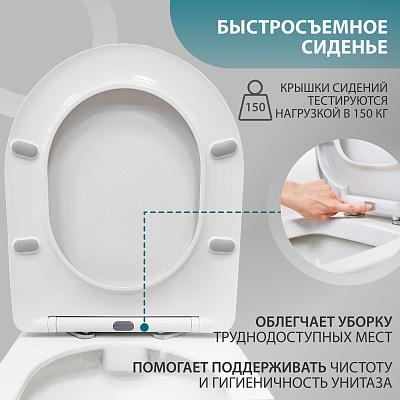 БЫСТРОСЪЕМНОЕ СИДЕНЬЕ

150

КРЫШКИ СИДЕНИЙ ТЕСТИРУЮТСЯ НАГРУЗКОЙ В 150 КГ

ОБЛЕГЧАЕТ УБОРКУ ТРУДНОДОСТУПНЫХ МЕСТ

ПОМОГАЕТ ПОДДЕРЖИВАТЬ ЧИСТОТУ И ГИГИЕНИЧНОСТЬ УНИТАЗА