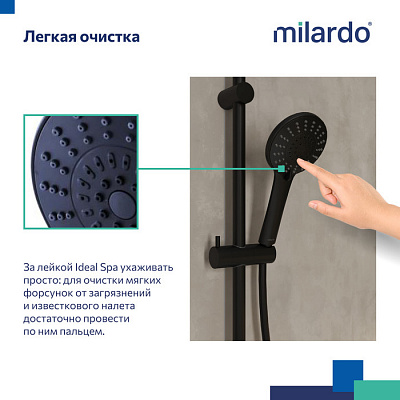 Легкая очистка

milardo®

За лейкой Ideal Spa ухаживать просто: для очистки мягких форсунок от загрязнений и известкового налета достаточно провести по ним пальцем.