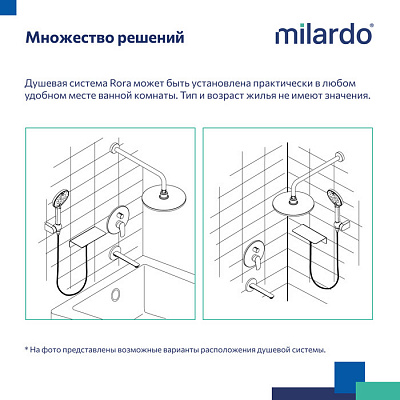 Множество решений

milardo®

Душевая система Rora может быть установлена практически в любом удобном месте ванной комнаты. Тип и возраст жилья не имеют значения.

* На фото представлены возможные варианты расположения душевой системы.