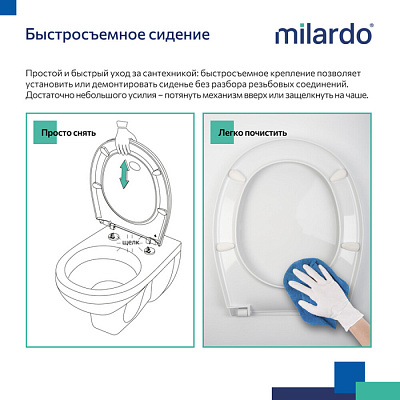 Быстросъемное сидение

milardo®

Простой и быстрый уход за сантехникой: быстросъемное крепление позволяет установить или демонтировать сиденье без разбора резьбовых соединений. Достаточно небольшого усилия – потянуть механизм вверх или защелкнуть на чаше.

Просто снять

щелк

Легко почистить