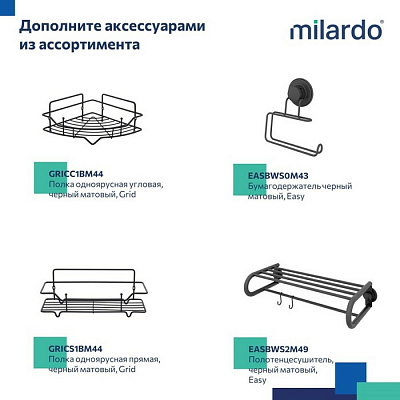 Дополните аксессуарами из ассортимента

milardo®

GRICC1BM44
Полка одноярусная угловая, черный матовый, Grid

EASBWS0M43
Бумагодержатель черный матовый, Easy

GRICS1BM44
Полка одноярусная прямая, черный матовый, Grid

EASBWS2M49
Полотенцесушитель, черный матовый, Easy