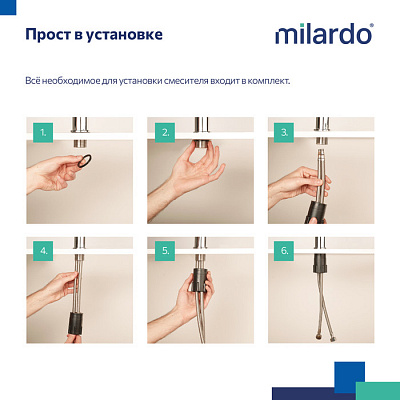 Прост в установке

milardo®

Всё необходимое для установки смесителя входит в комплект.

1.

2.

3.

4.

5.

6.